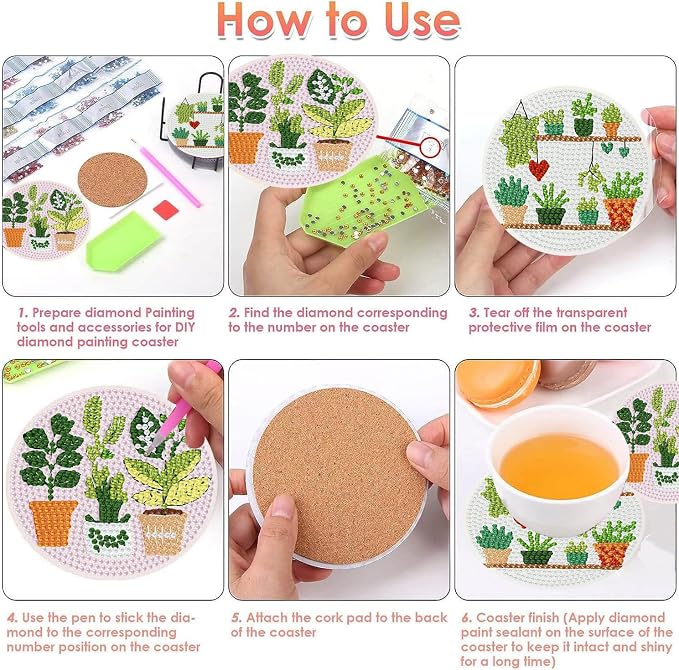 How to Use

1. Prepare diamond Painting tools and accessories for DIY diamond painting coaster

2. Find the diamond corresponding to the number on the coaster

3. Tear off the transparent protective film on the coaster

4. Use the pen to stick the diamond to the corresponding number position on the coaster

5. Attach the cork pad to the back of the coaster

6. Coaster finish (Apply diamond paint sealant on the surface of the coaster to keep it intact and shiny for a long time)