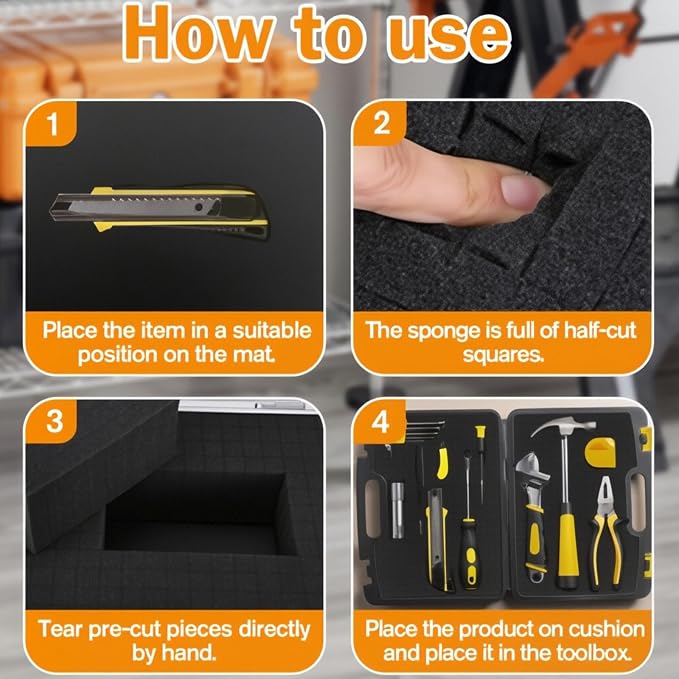 How to use

1

Place the item in a suitable position on the mat.

2

The sponge is full of half-cut squares.

3

Tear pre-cut pieces directly by hand.

4

Place the product on cushion and place it in the toolbox.