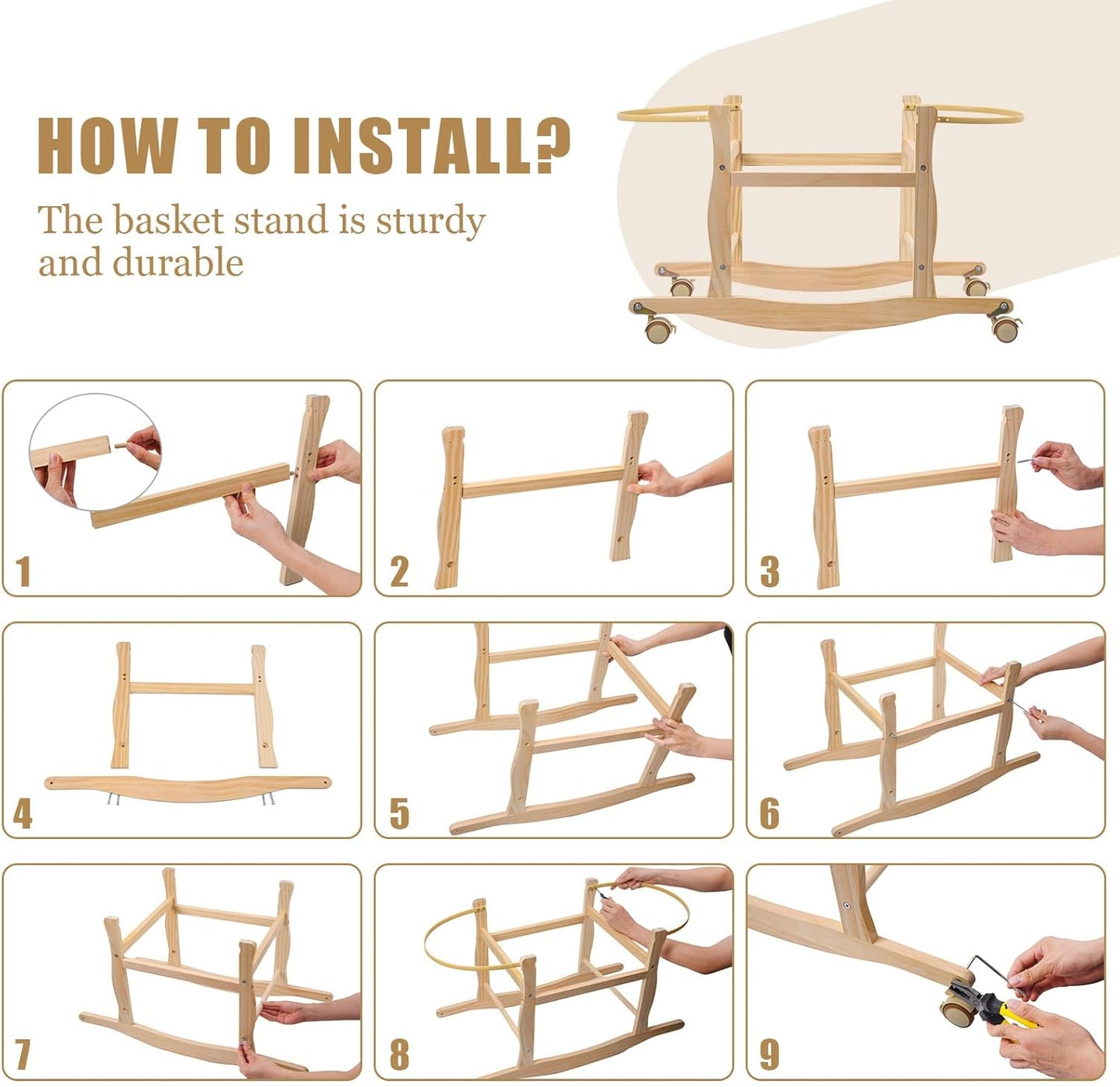 HOW TO INSTALL?

The basket stand is sturdy and durable

1

2

3

4

5

6

7

8

9