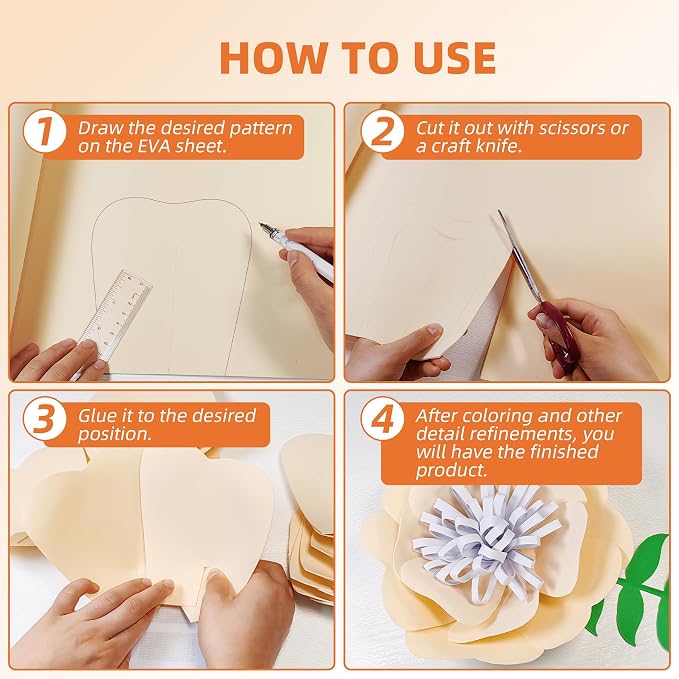 HOW TO USE

1 Draw the desired pattern on the EVA sheet.

2 Cut it out with scissors or a craft knife.

3 Glue it to the desired position.

4 After coloring and other detail refinements, you will have the finished product.