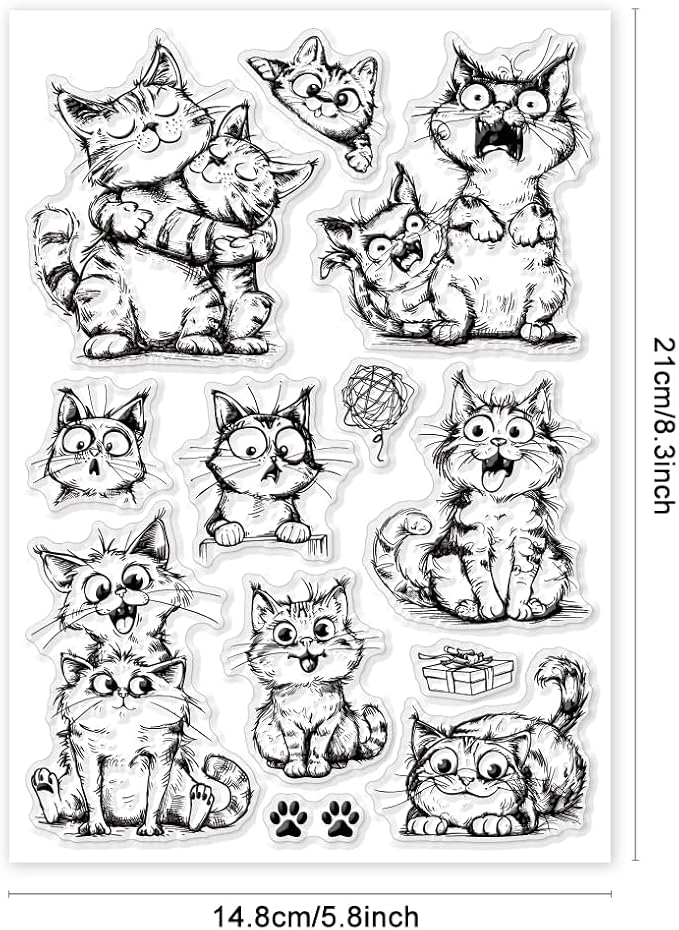 21cm/8.3inch

14.8cm/5.8inch