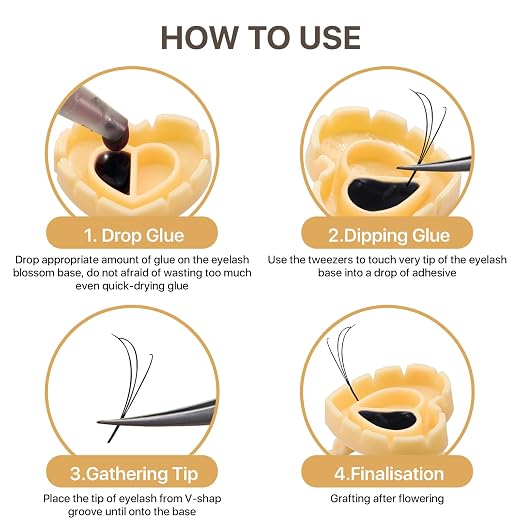 HOW TO USE

1. Drop Glue

Drop appropriate amount of glue on the eyelash blossom base, do not afraid of wasting too much even quick-drying glue

2.Dipping Glue

Use the tweezers to touch very tip of the eyelash base into a drop of adhesive

3.Gathering Tip

Place the tip of eyelash from V-shap groove until onto the base

4.Finalisation

Grafting after flowering