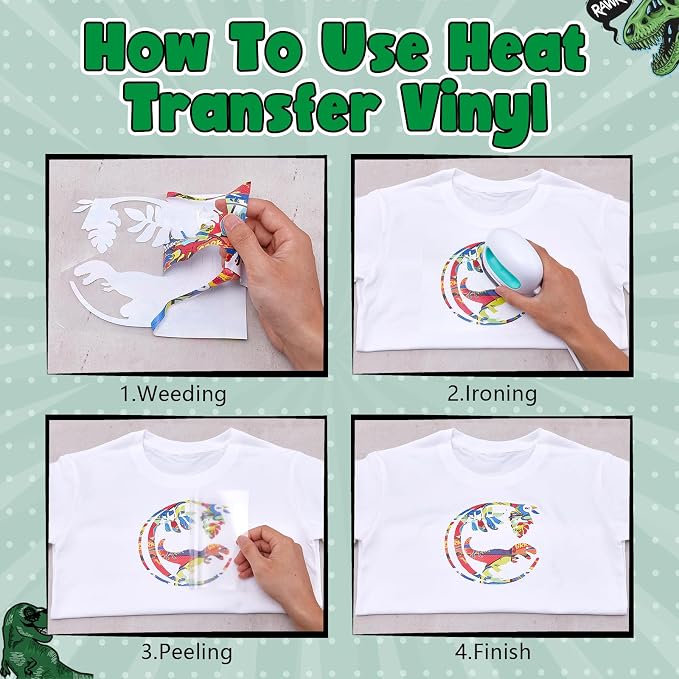 RAWR

How To Use Heat Transfer Vinyl

1.Weeding

2.Ironing

3.Peeling

4.Finish