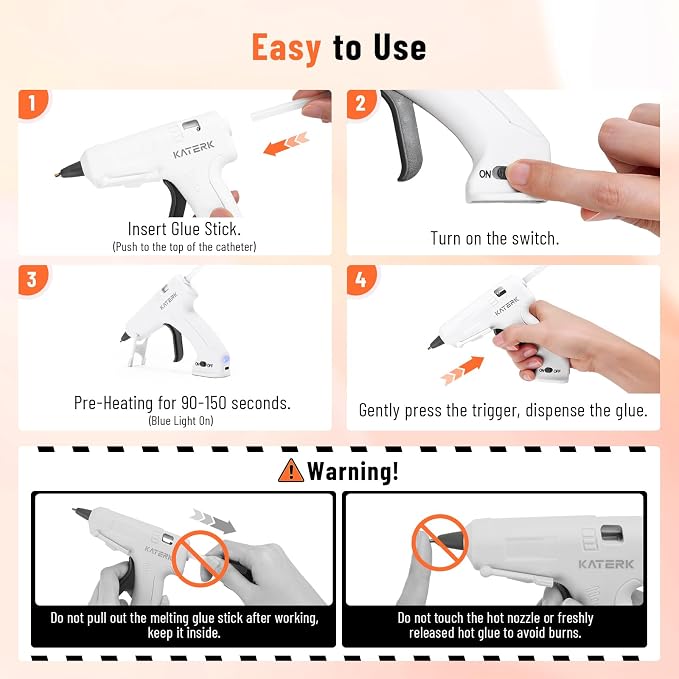 Easy to Use

1

KATERK

Insert Glue Stick.
(Push to the top of the catheter)

2

ON

Turn on the switch.

3

KATERK

ON OFF

Pre-Heating for 90-150 seconds.
(Blue Light On)

4

KATERK

ON OFF

Gently press the trigger, dispense the glue.

Warning!

KATERK

Do not pull out the melting glue stick after working, keep it inside.

KATERK

Do not touch the hot nozzle or freshly released hot glue to avoid burns.