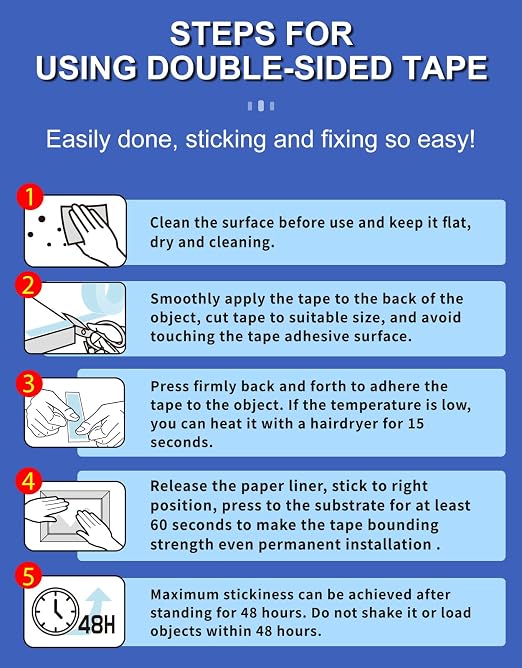 STEPS FOR USING DOUBLE-SIDED TAPE

Easily done, sticking and fixing so easy!

1

Clean the surface before use and keep it flat, dry and cleaning.

2

Smoothly apply the tape to the back of the object, cut tape to suitable size, and avoid touching the tape adhesive surface.

3

Press firmly back and forth to adhere the tape to the object. If the temperature is low, you can heat it with a hairdryer for 15 seconds.

4

Release the paper liner, stick to right position, press to the substrate for at least 60 seconds to make the tape bounding strength even permanent installation .

5

48H

Maximum stickiness can be achieved after standing for 48 hours. Do not shake it or load objects within 48 hours.