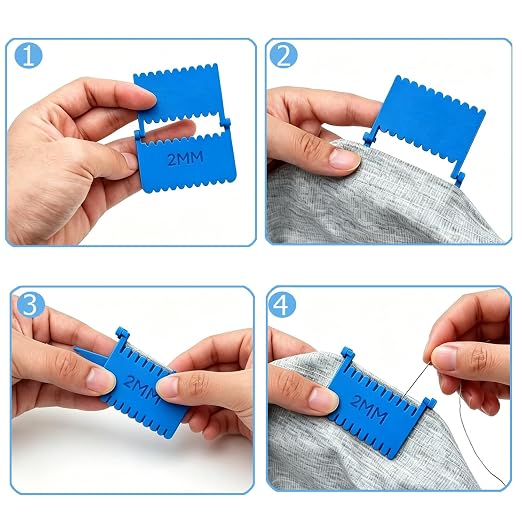 1
2MM

2

3
2MM

4
2MM