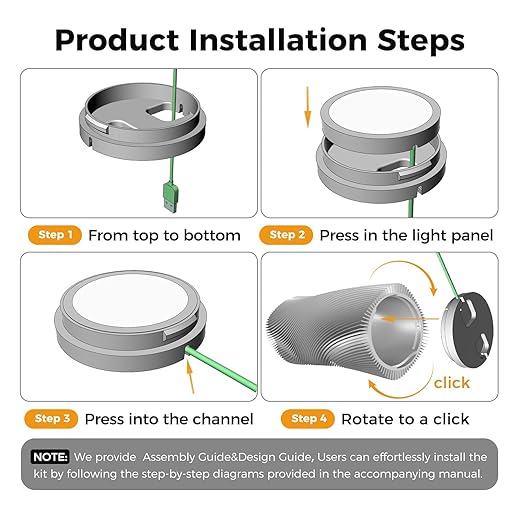 Product Installation Steps

Step 1 From top to bottom

Step 2 Press in the light panel

Step 3 Press into the channel

click

Step 4 Rotate to a click

NOTE: We provide Assembly Guide&Design Guide, Users can effortlessly install the kit by following the step-by-step diagrams provided in the accompanying manual.