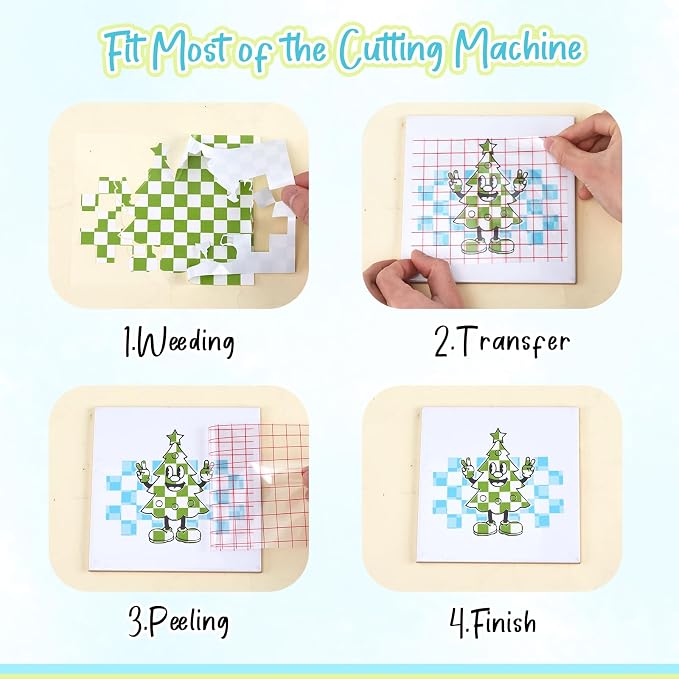 Fit Most of the Cutting Machine

1.Weeding

2.Transfer

3.Peeling

4.Finish