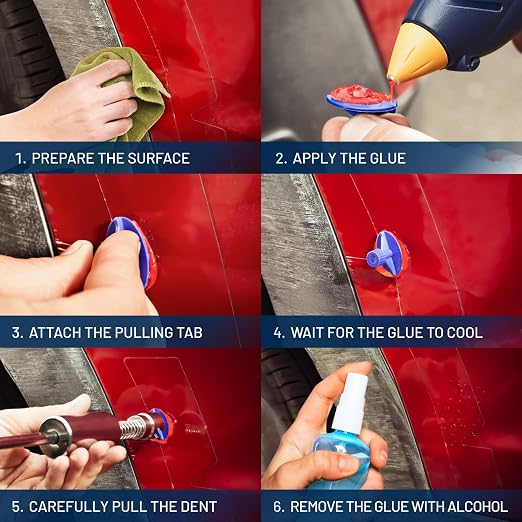 1. PREPARE THE SURFACE

2. APPLY THE GLUE

3. ATTACH THE PULLING TAB

4. WAIT FOR THE GLUE TO COOL

5. CAREFULLY PULL THE DENT

6. REMOVE THE GLUE WITH ALCOHOL