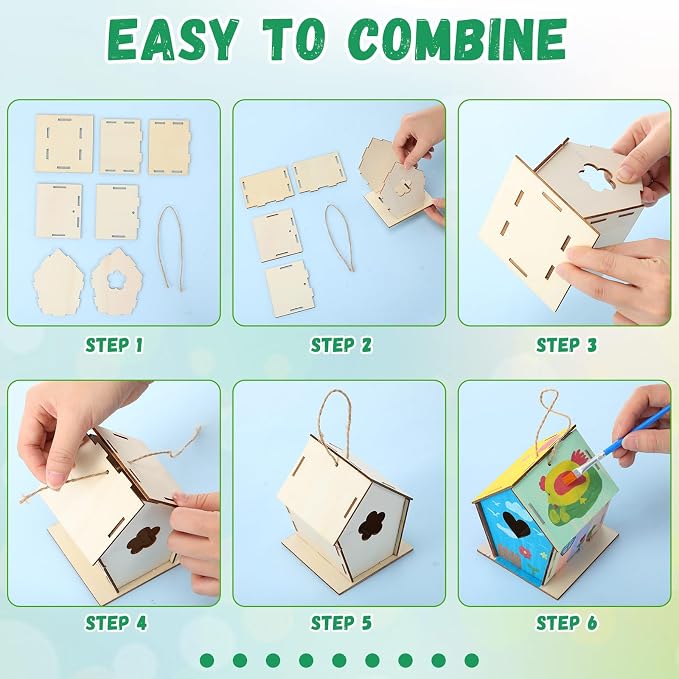 EASY TO COMBINE

STEP 1

STEP 2

STEP 3

STEP 4

STEP 5

STEP 6