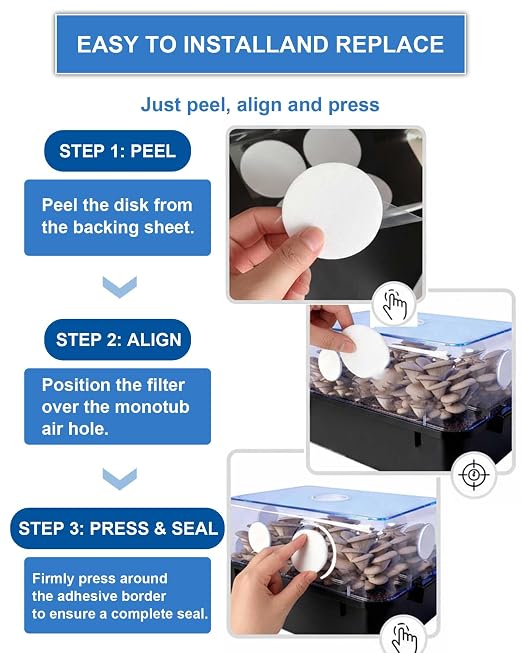 EASY TO INSTALLAND REPLACE

Just peel, align and press

STEP 1: PEEL

Peel the disk from the backing sheet.

STEP 2: ALIGN

Position the filter over the monotub air hole.

STEP 3: PRESS & SEAL

Firmly press around the adhesive border to ensure a complete seal.