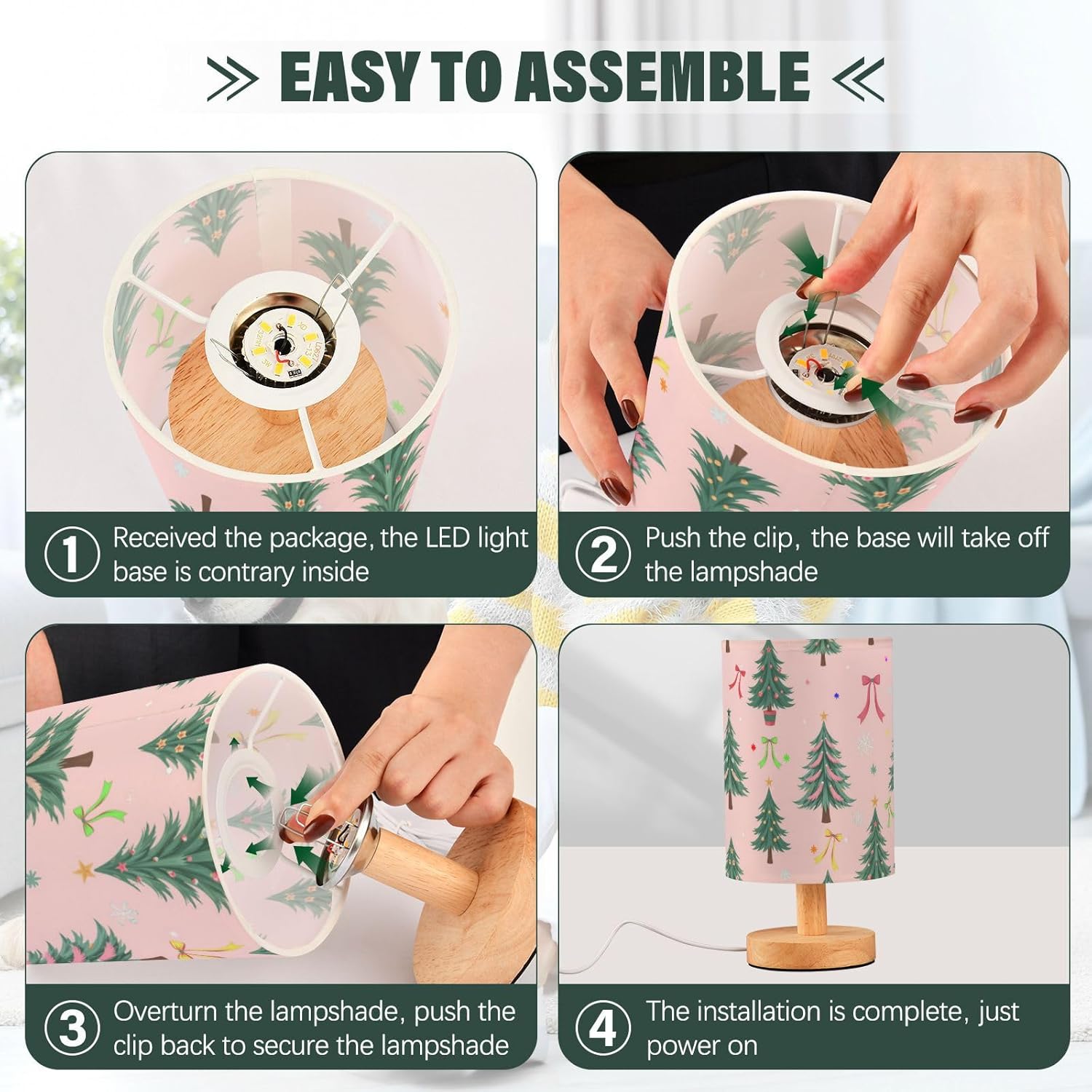 EASY TO ASSEMBLE

1 Received the package, the LED light base is contrary inside

2 Push the clip, the base will take off the lampshade

3 Overturn the lampshade, push the clip back to secure the lampshade

4 The installation is complete, just power on