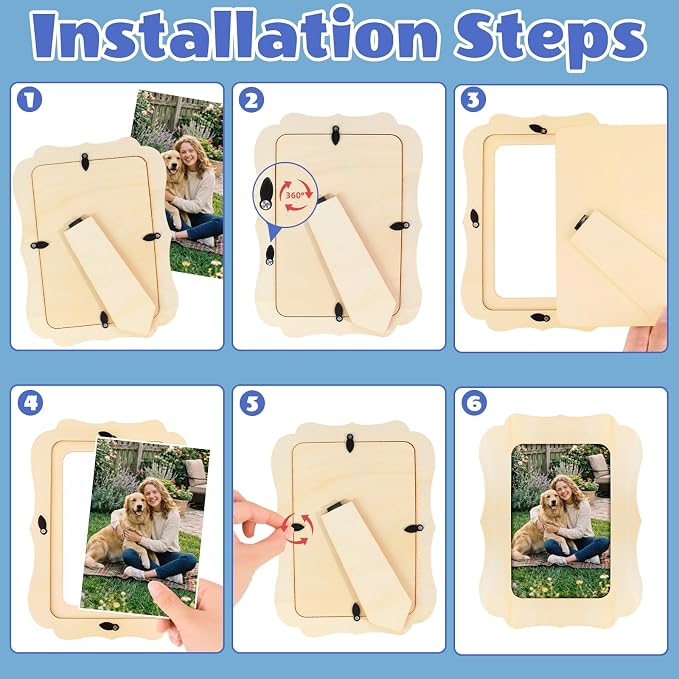 Installation Steps

1

2

360°

3

4

5

6