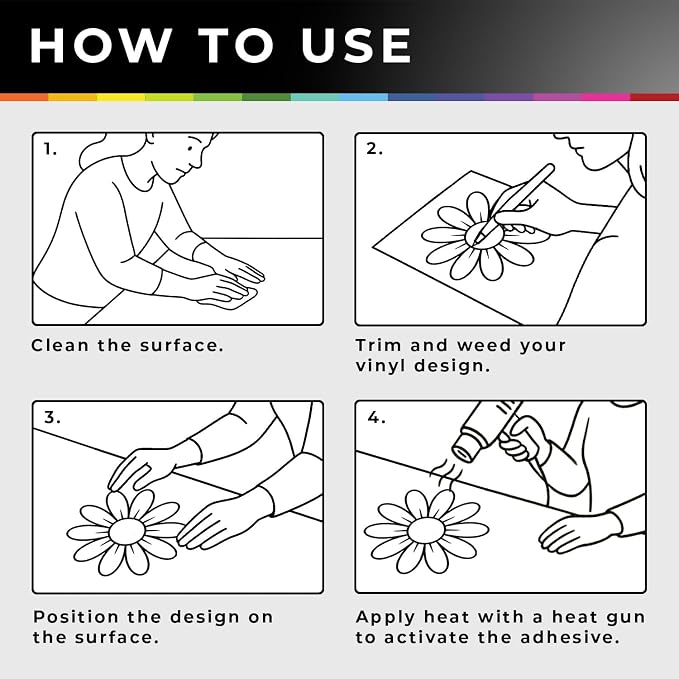 HOW TO USE

1.

Clean the surface.

2.

Trim and weed your vinyl design.

3.

Position the design on the surface.

4.

Apply heat with a heat gun to activate the adhesive.