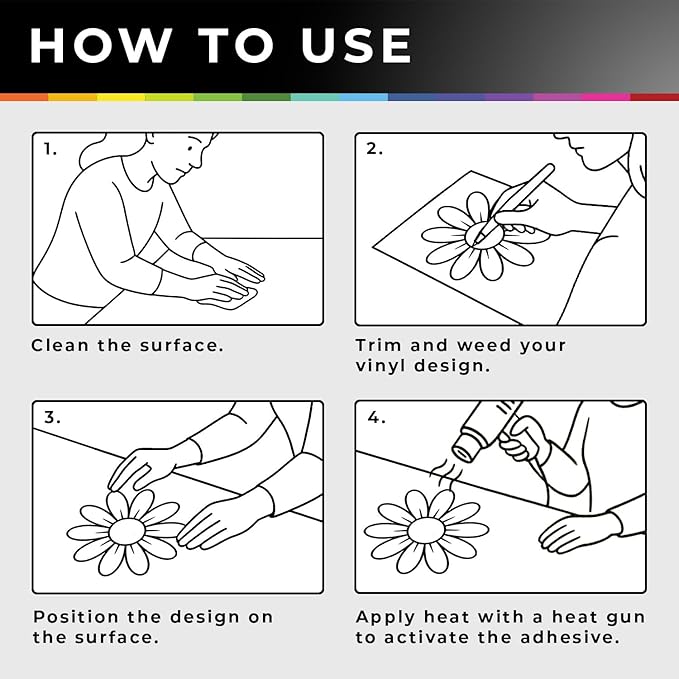 HOW TO USE

1.

Clean the surface.

2.

Trim and weed your vinyl design.

3.

Position the design on the surface.

4.

Apply heat with a heat gun to activate the adhesive.