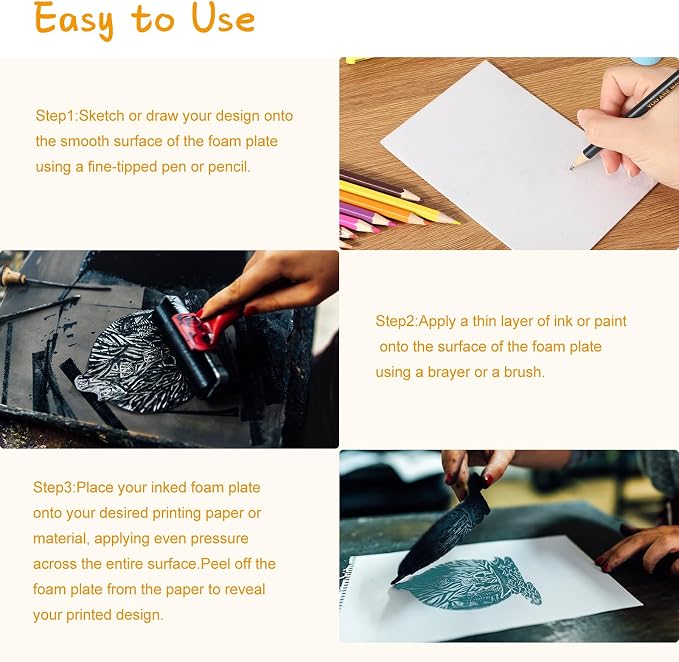 Easy to Use

Step1:Sketch or draw your design onto the smooth surface of the foam plate using a fine-tipped pen or pencil.

Step2:Apply a thin layer of ink or paint onto the surface of the foam plate using a brayer or a brush.

Step3:Place your inked foam plate onto your desired printing paper or material, applying even pressure across the entire surface.Peel off the foam plate from the paper to reveal your printed design.