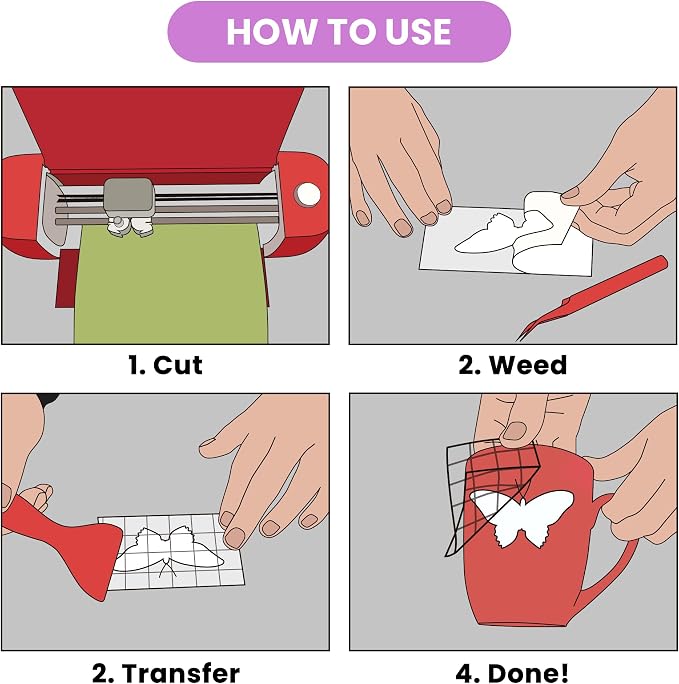 HOW TO USE

1. Cut

2. Weed

2. Transfer

4. Done!