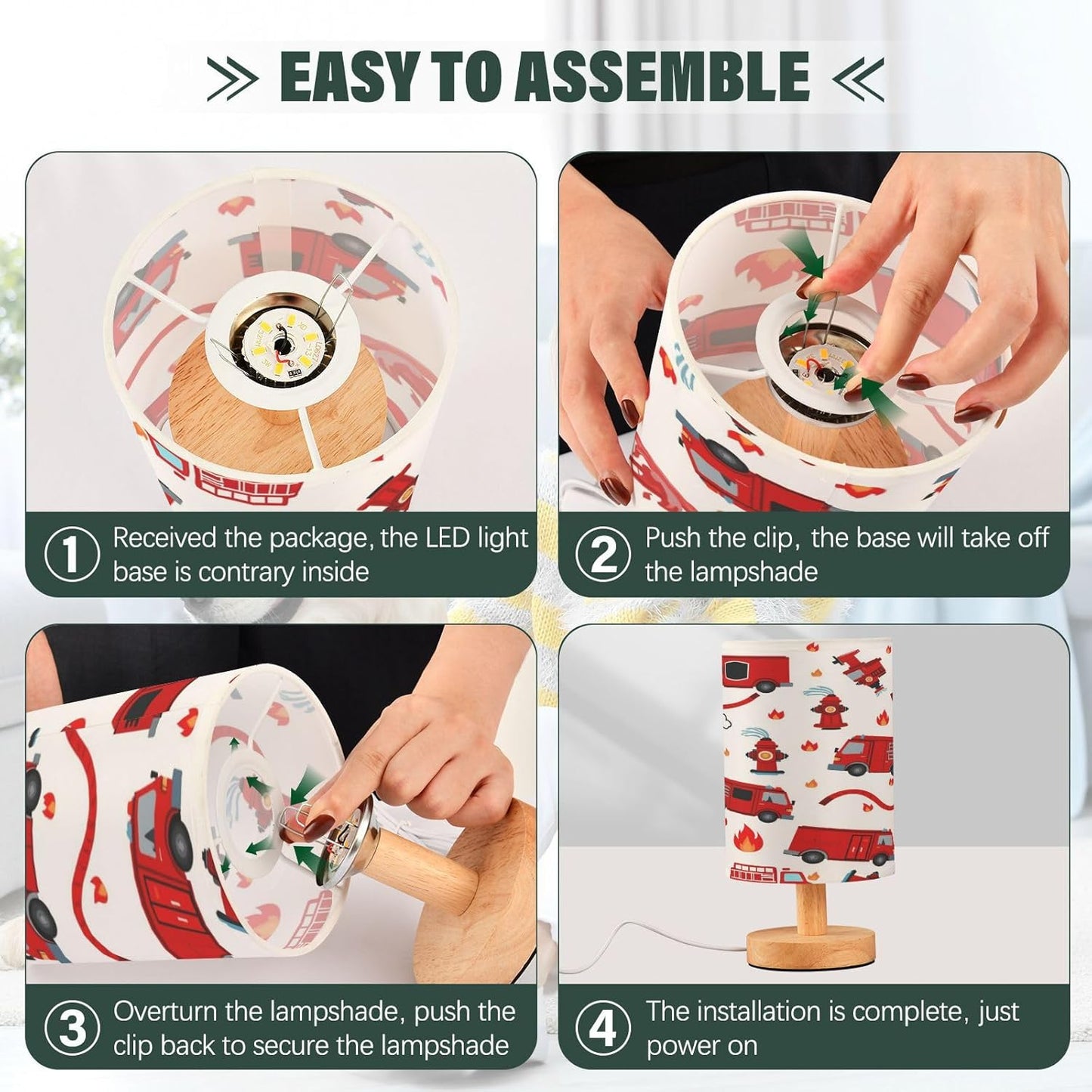 EASY TO ASSEMBLE

1 Received the package, the LED light base is contrary inside

2 Push the clip, the base will take off the lampshade

3 Overturn the lampshade, push the clip back to secure the lampshade

4 The installation is complete, just power on