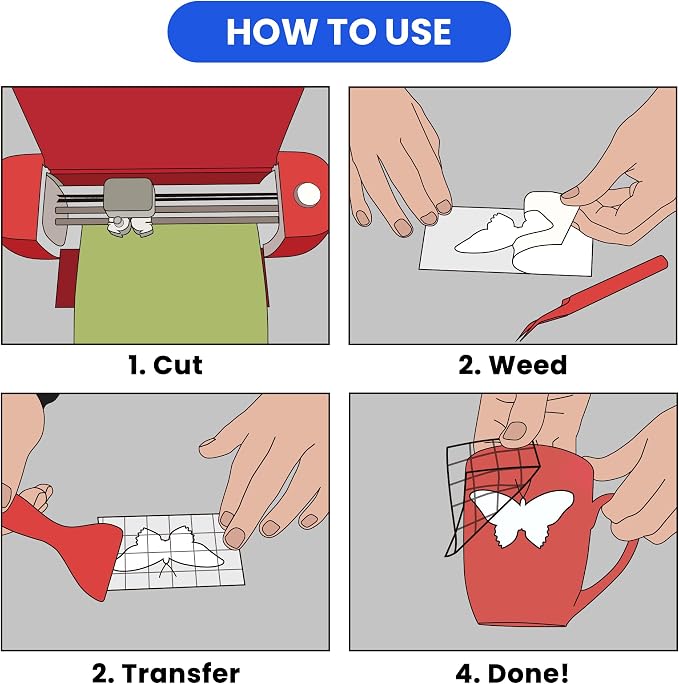 HOW TO USE

1. Cut

2. Weed

2. Transfer

4. Done!