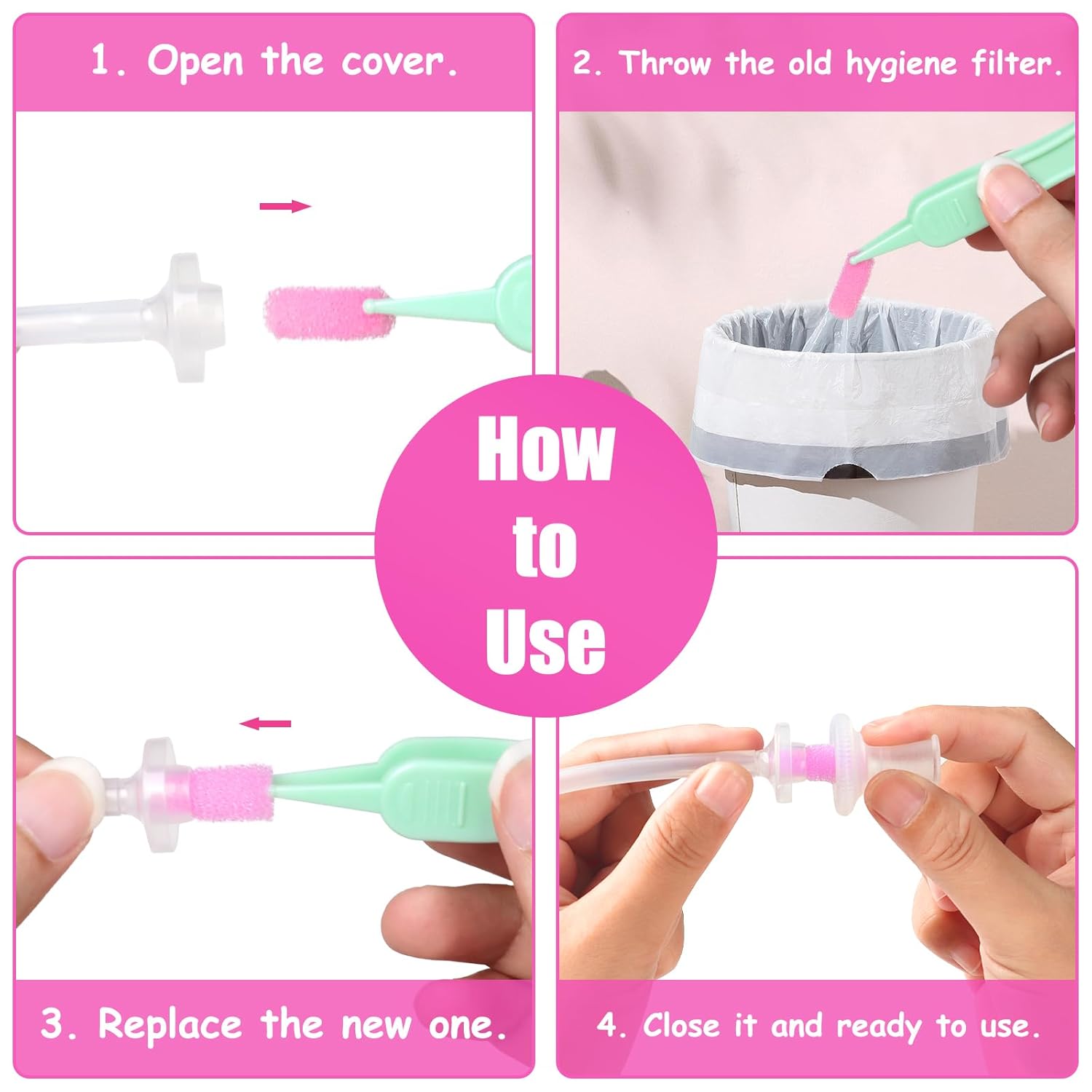 1. Open the cover.

2. Throw the old hygiene filter.

How to Use

3. Replace the new one.

4. Close it and ready to use.