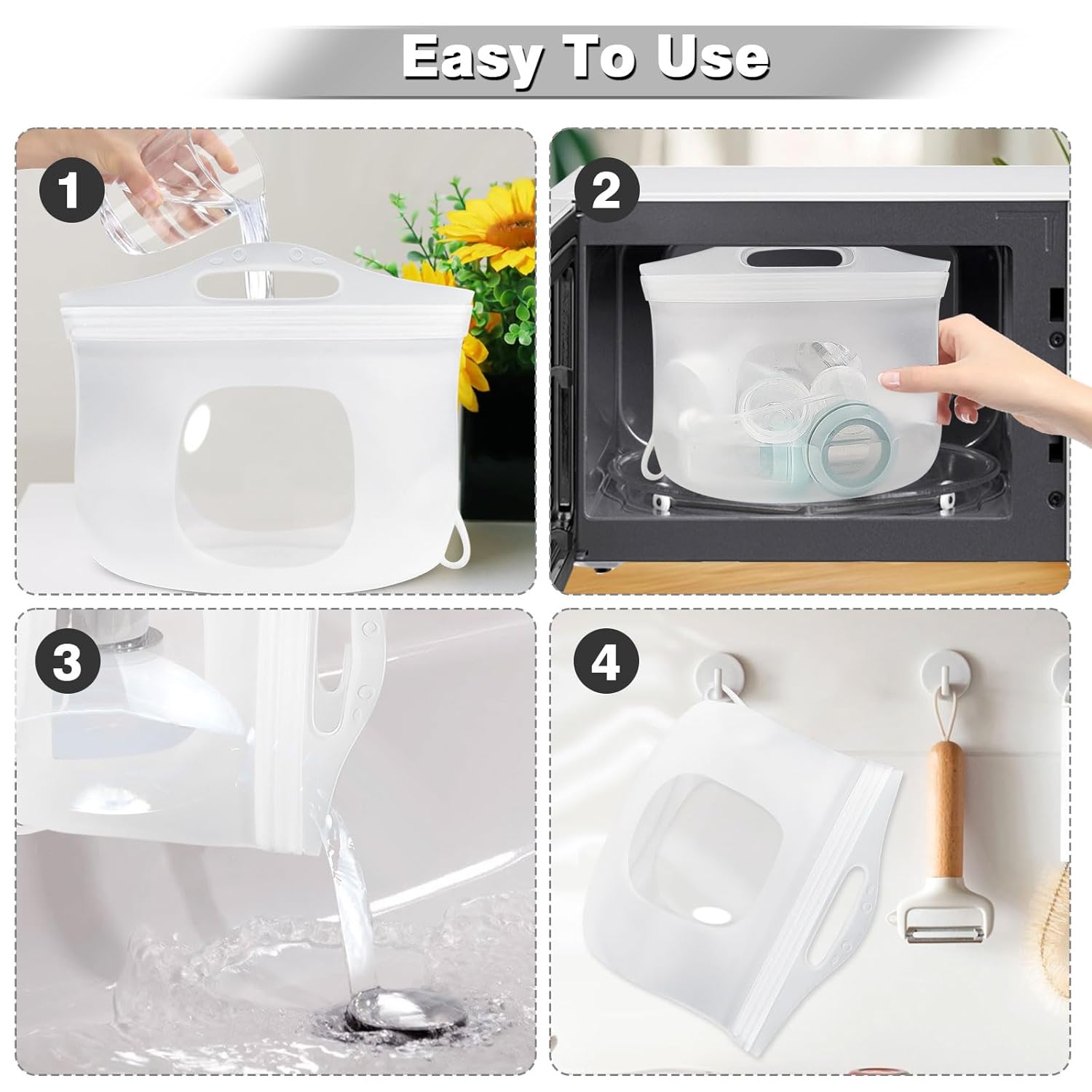 Easy To Use

1

2

3

4