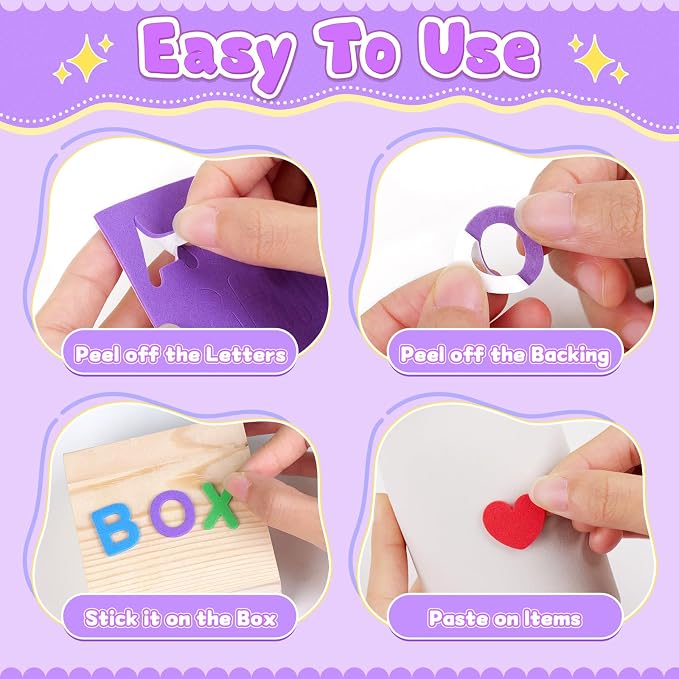 Easy To Use

Peel off the Letters

Peel off the Backing

BOX

Stick it on the Box

Paste on Items