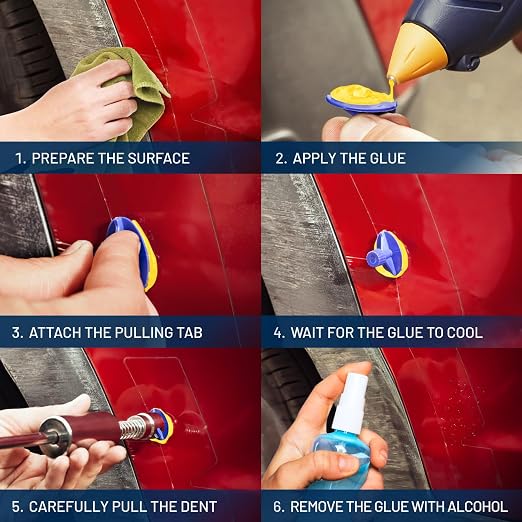 1. PREPARE THE SURFACE

2. APPLY THE GLUE

3. ATTACH THE PULLING TAB

4. WAIT FOR THE GLUE TO COOL

5. CAREFULLY PULL THE DENT

6. REMOVE THE GLUE WITH ALCOHOL