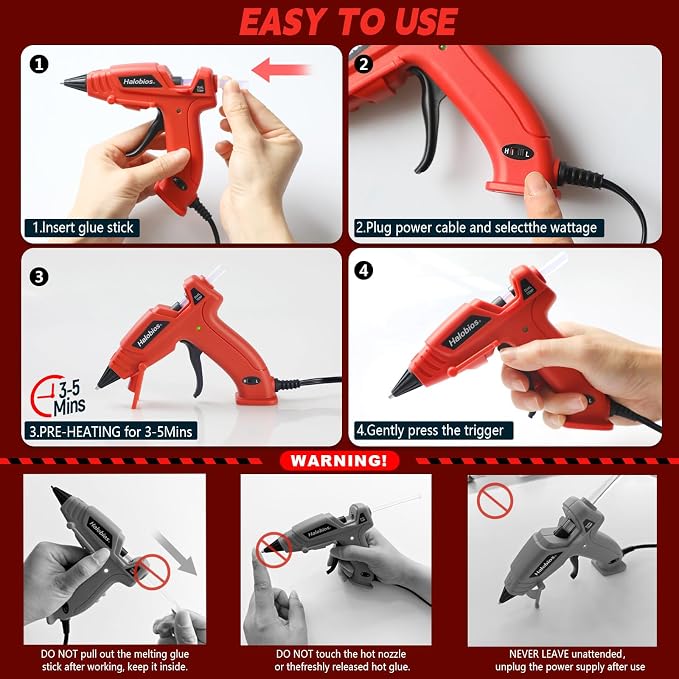 EASY TO USE

1
Halobios.
1.Insert glue stick

2
H L
2.Plug power cable and selectthe wattage

3
Halobios.
3-5 Mins
3.PRE-HEATING for 3-5Mins

4
Halobios.
4.Gently press the trigger

WARNING!

Halobios.
DO NOT pull out the melting glue stick after working, keep it inside.

Halobios.
DO NOT touch the hot nozzle or thefreshly released hot glue.

Halobios.
NEVER LEAVE unattended, unplug the power supply after use