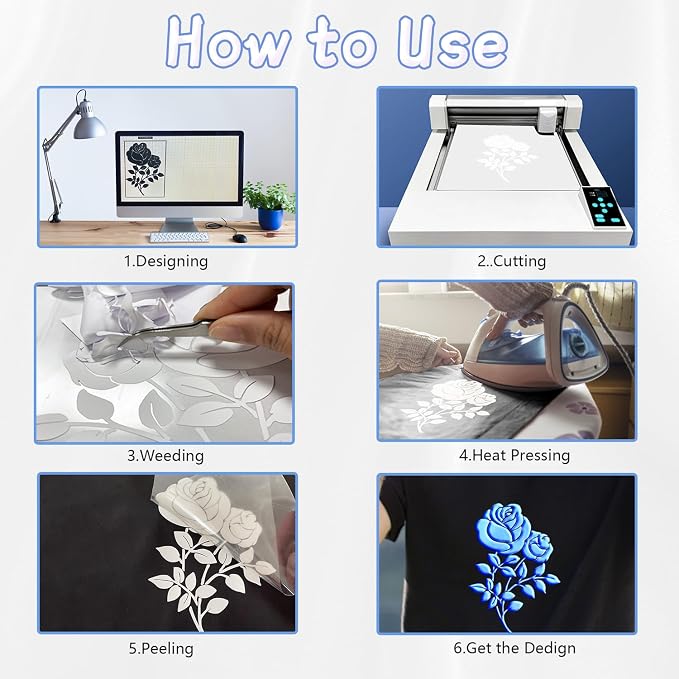 How to Use

1.Designing

2..Cutting

3.Weeding

4.Heat Pressing

5.Peeling

6.Get the Dedign