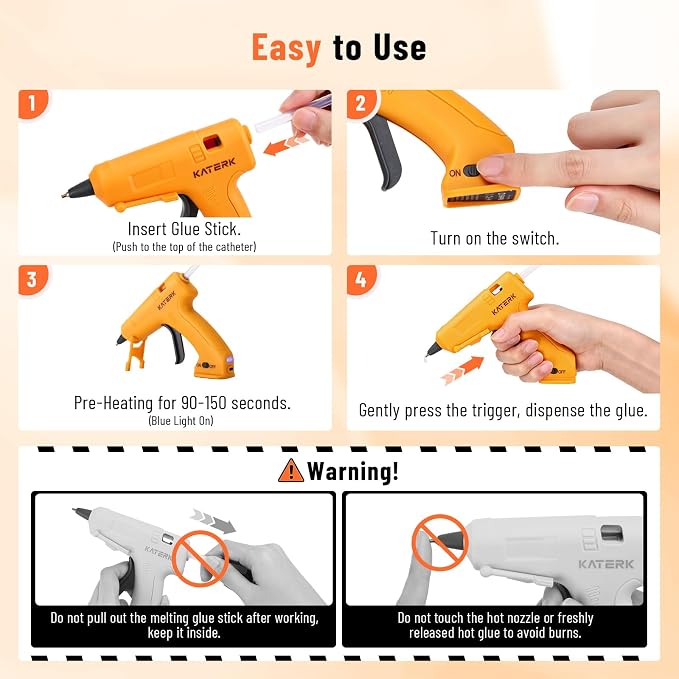 Easy to Use

1
KATERK
Insert Glue Stick.
(Push to the top of the catheter)

2
ON
Turn on the switch.

3
KATERK
ON OFF
Pre-Heating for 90-150 seconds.
(Blue Light On)

4
KATERK
OFF
Gently press the trigger, dispense the glue.

Warning!

KATERK
Do not pull out the melting glue stick after working, keep it inside.

KATERK
Do not touch the hot nozzle or freshly released hot glue to avoid burns.