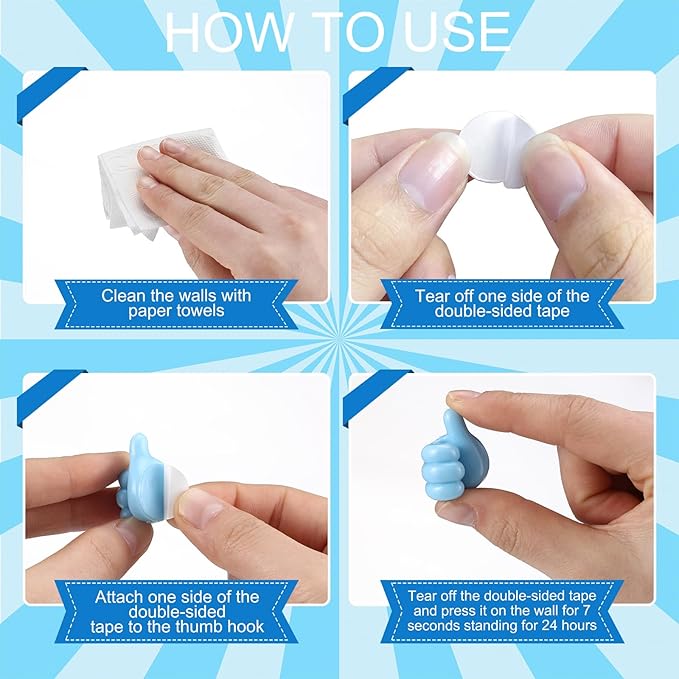 HOW TO USE

Clean the walls with paper towels

Tear off one side of the double-sided tape

Attach one side of the double-sided tape to the thumb hook

Tear off the double-sided tape and press it on the wall for 7 seconds standing for 24 hours