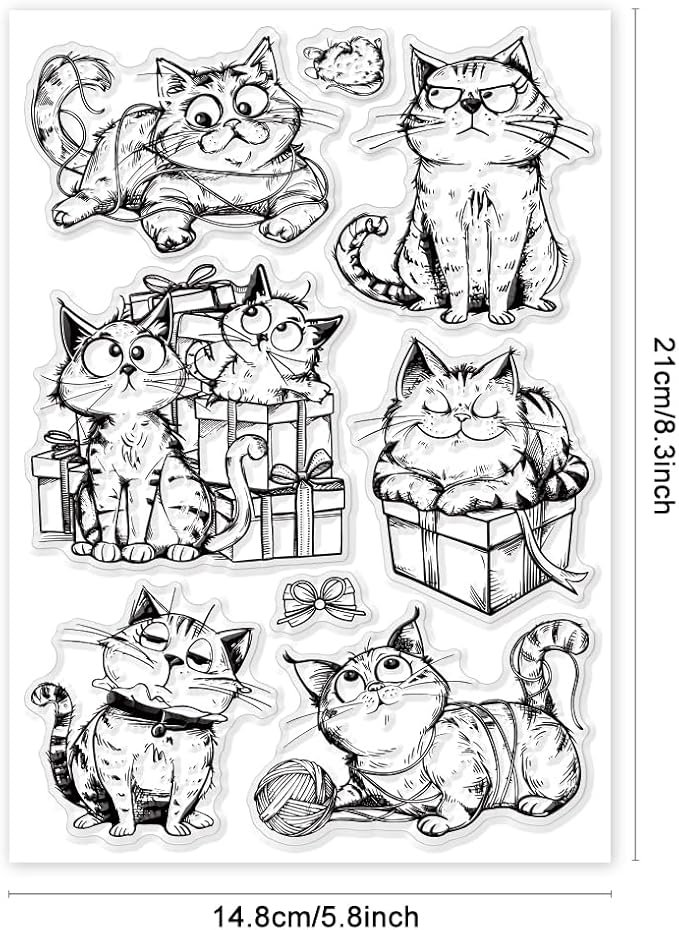 21cm/8.3inch

14.8cm/5.8inch