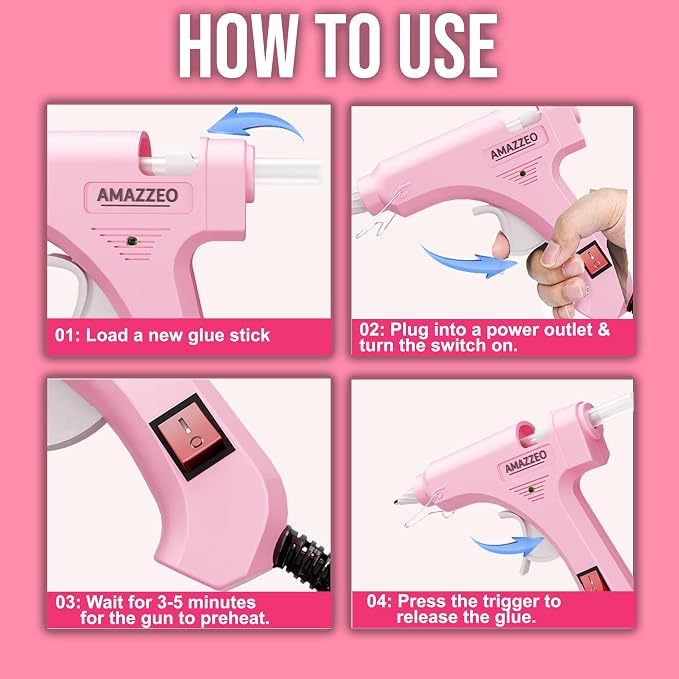 HOW TO USE

AMAZZEO

01: Load a new glue stick

AMAZZEO

02: Plug into a power outlet & turn the switch on.

03: Wait for 3-5 minutes for the gun to preheat.

AMAZZEO

04: Press the trigger to release the glue.