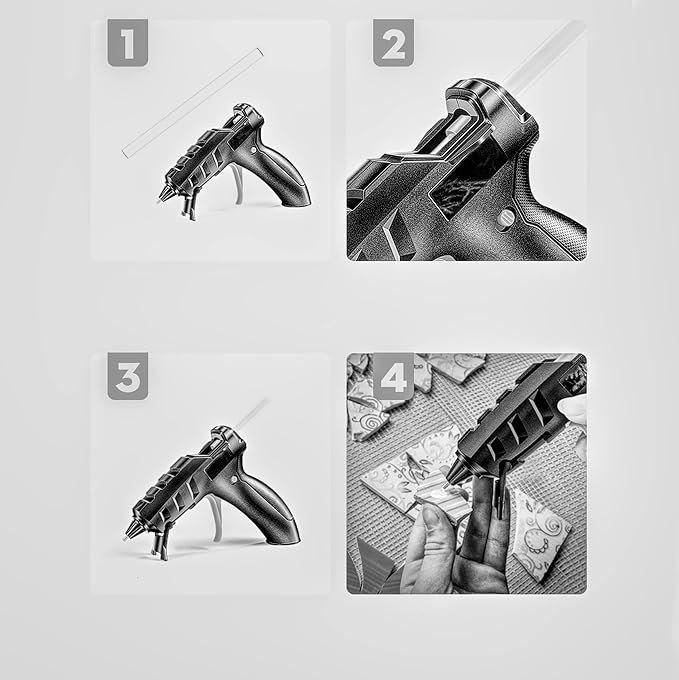 1

2

3

4