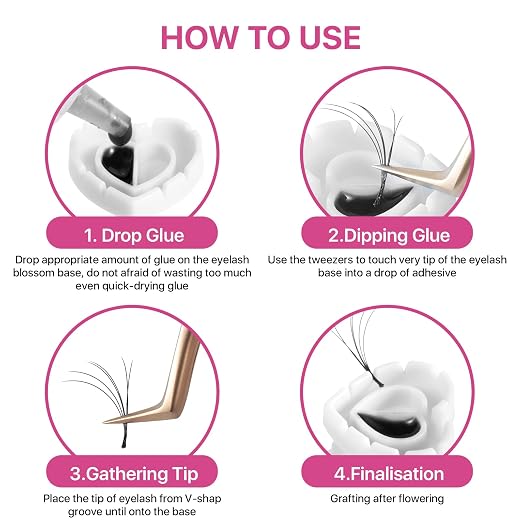 HOW TO USE

1. Drop Glue

Drop appropriate amount of glue on the eyelash blossom base, do not afraid of wasting too much even quick-drying glue

2.Dipping Glue

Use the tweezers to touch very tip of the eyelash base into a drop of adhesive

3.Gathering Tip

Place the tip of eyelash from V-shap groove until onto the base

4.Finalisation

Grafting after flowering