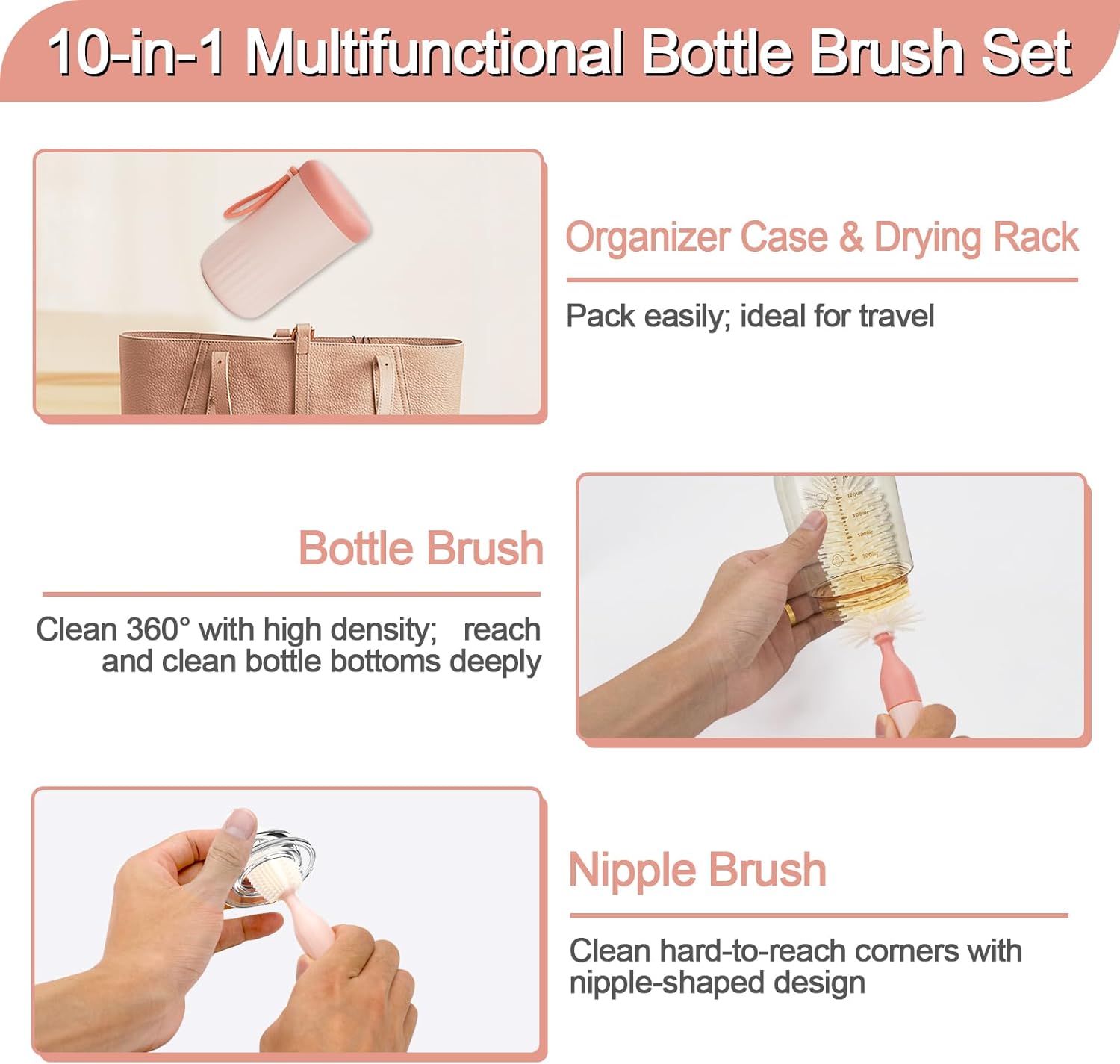 10-in-1 Multifunctional Bottle Brush Set

Organizer Case & Drying Rack

Pack easily; ideal for travel

Bottle Brush

Clean 360° with high density; reach and clean bottle bottoms deeply

Nipple Brush

Clean hard-to-reach corners with nipple-shaped design