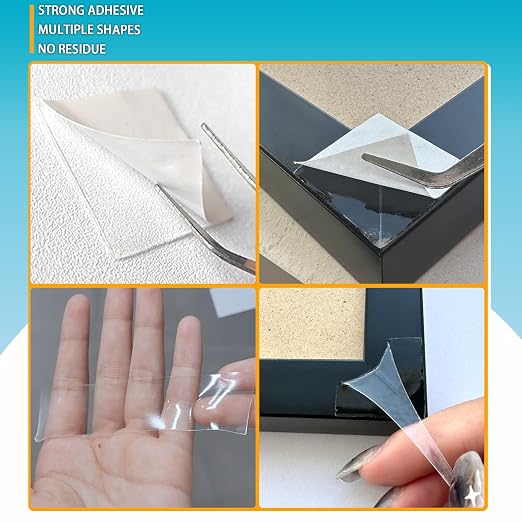 STRONG ADHESIVE
MULTIPLE SHAPES
NO RESIDUE