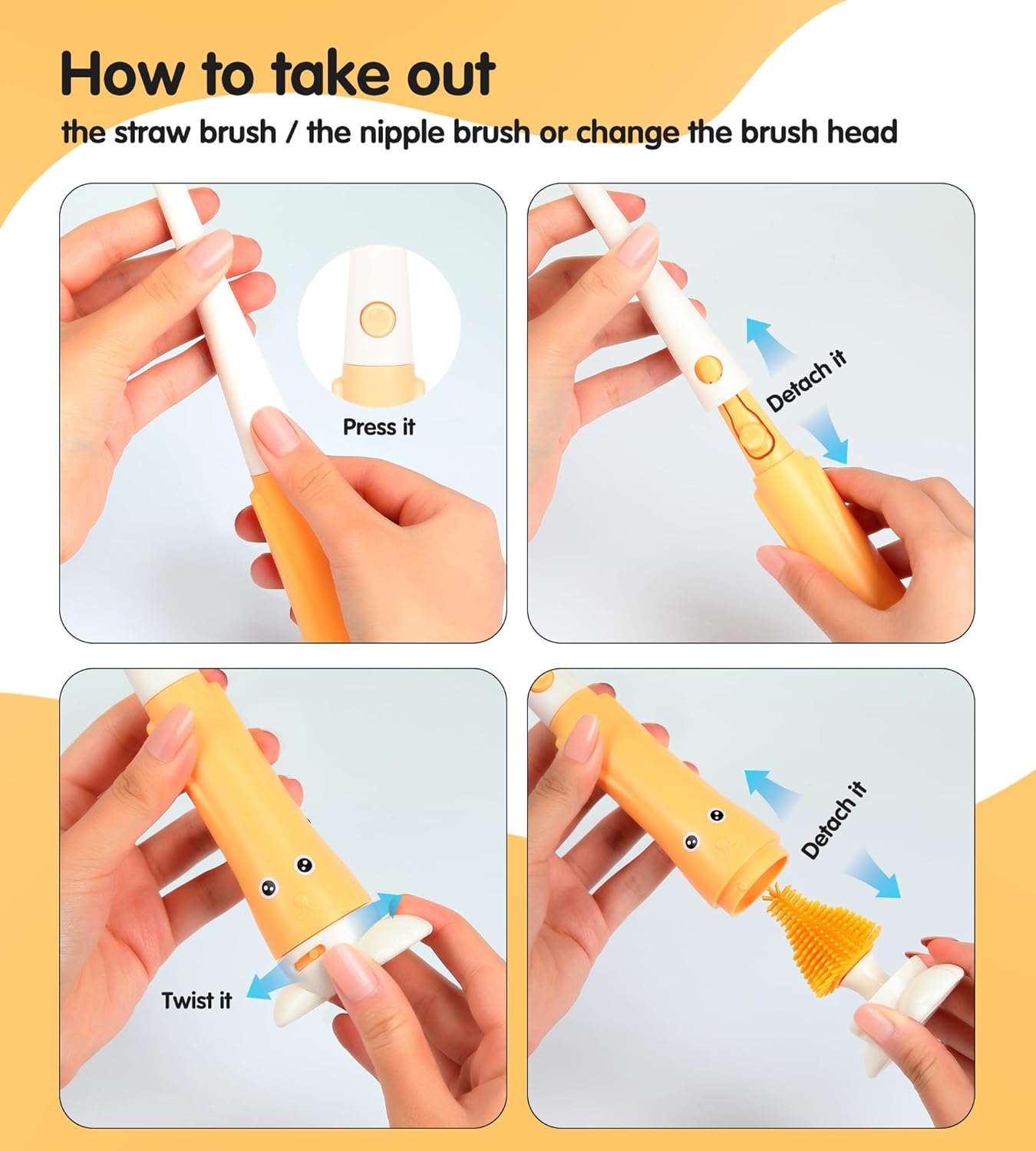 How to take out

the straw brush / the nipple brush or change the brush head

Press it

Detach it

Twist it

Detach it