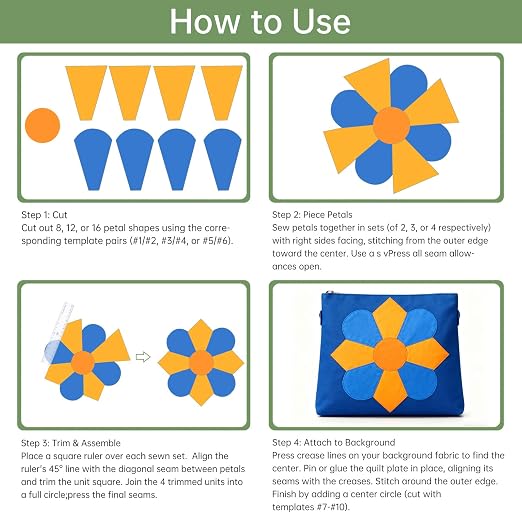 How to Use

Step 1: Cut
Cut out 8, 12, or 16 petal shapes using the corresponding template pairs (#1/#2, #3/#4, or #5/#6).

Step 2: Piece Petals
Sew petals together in sets (of 2, 3, or 4 respectively) with right sides facing, stitching from the outer edge toward the center. Use a s vPress all seam allowances open.

Step 3: Trim & Assemble
Place a square ruler over each sewn set. Align the ruler's 45° line with the diagonal seam between petals and trim the unit square. Join the 4 trimmed units into a full circle;press the final seams.

Step 4: Attach to Background
Press crease lines on your background fabric to find the center. Pin or glue the quilt plate in place, aligning its seams with the creases. Stitch around the outer edge. Finish by adding a center circle (cut with templates #7-#10).