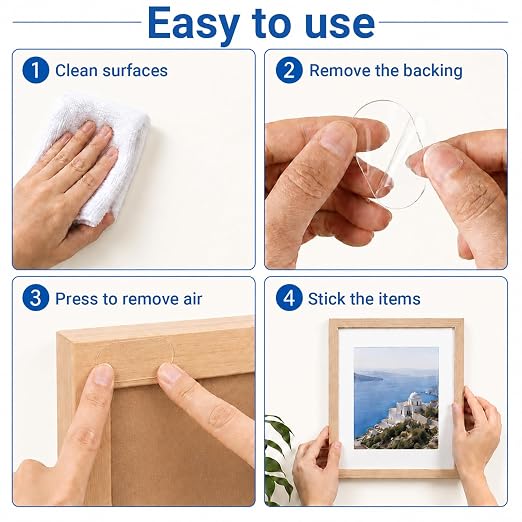 Easy to use

1 Clean surfaces

2 Remove the backing

3 Press to remove air

4 Stick the items