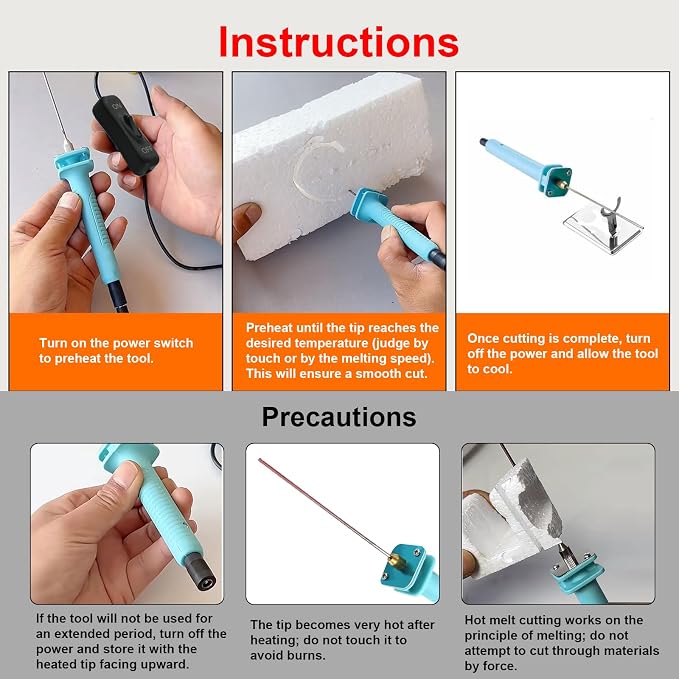 Instructions

ON
OFF

Turn on the power switch to preheat the tool.

Preheat until the tip reaches the desired temperature (judge by touch or by the melting speed). This will ensure a smooth cut.

Once cutting is complete, turn off the power and allow the tool to cool.

Precautions

If the tool will not be used for an extended period, turn off the power and store it with the heated tip facing upward.

The tip becomes very hot after heating; do not touch it to avoid burns.

Hot melt cutting works on the principle of melting; do not attempt to cut through materials by force.