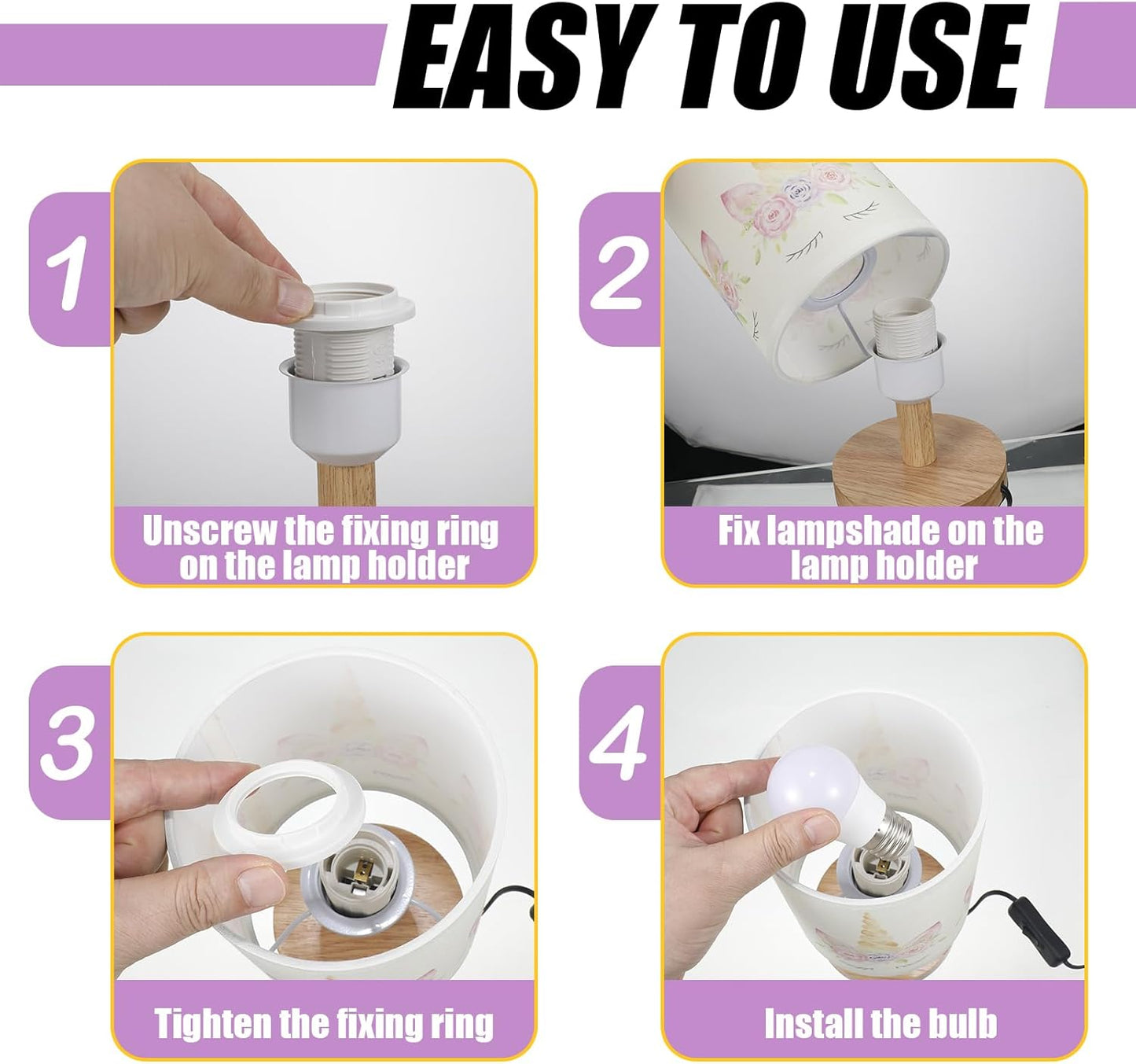 EASY TO USE

1
Unscrew the fixing ring on the lamp holder

2
Fix lampshade on the lamp holder

3
Tighten the fixing ring

4
Install the bulb