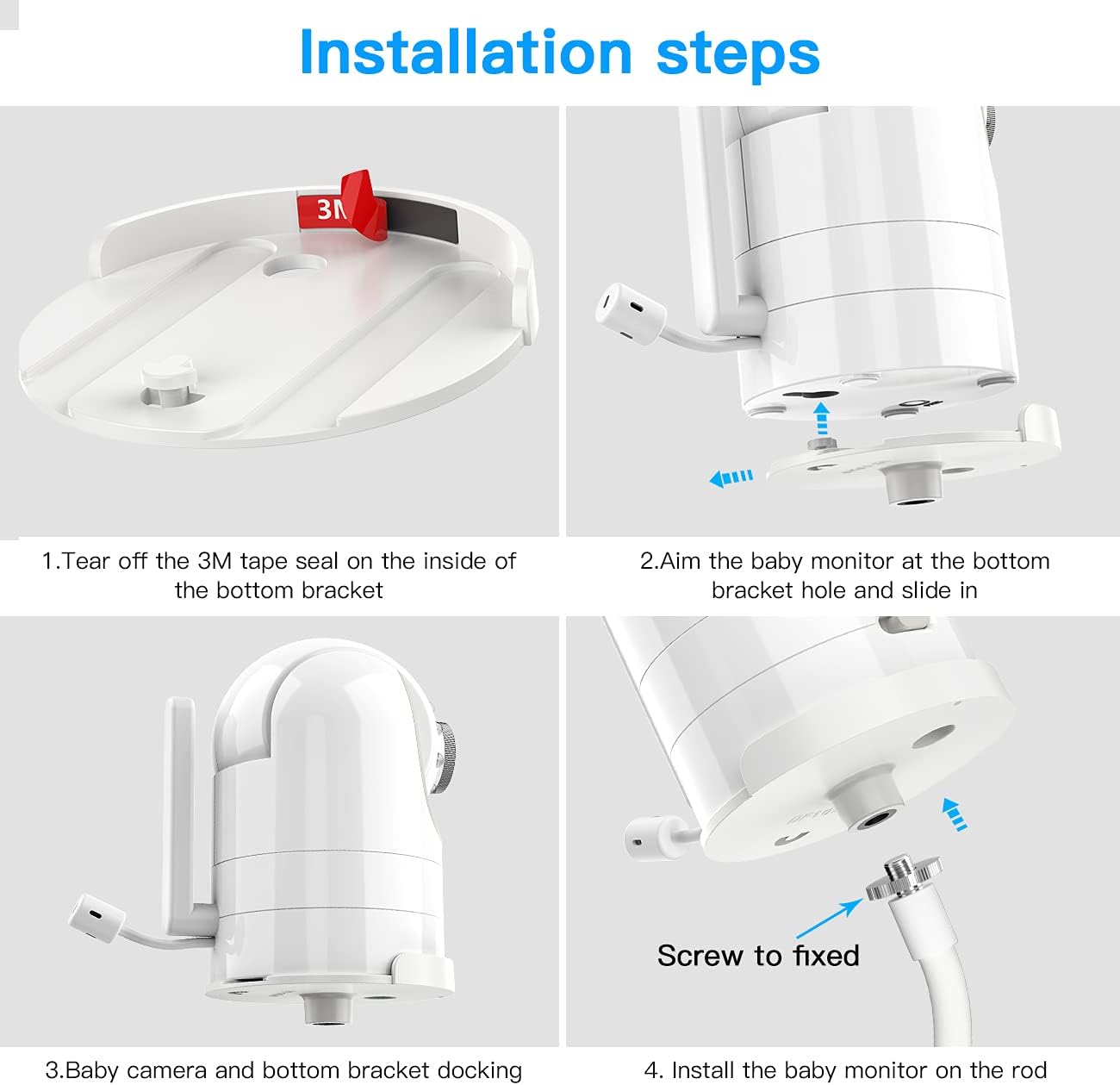 Installation steps

3M

1.Tear off the 3M tape seal on the inside of the bottom bracket

2.Aim the baby monitor at the bottom bracket hole and slide in

Screw to fixed

3.Baby camera and bottom bracket docking

4. Install the baby monitor on the rod