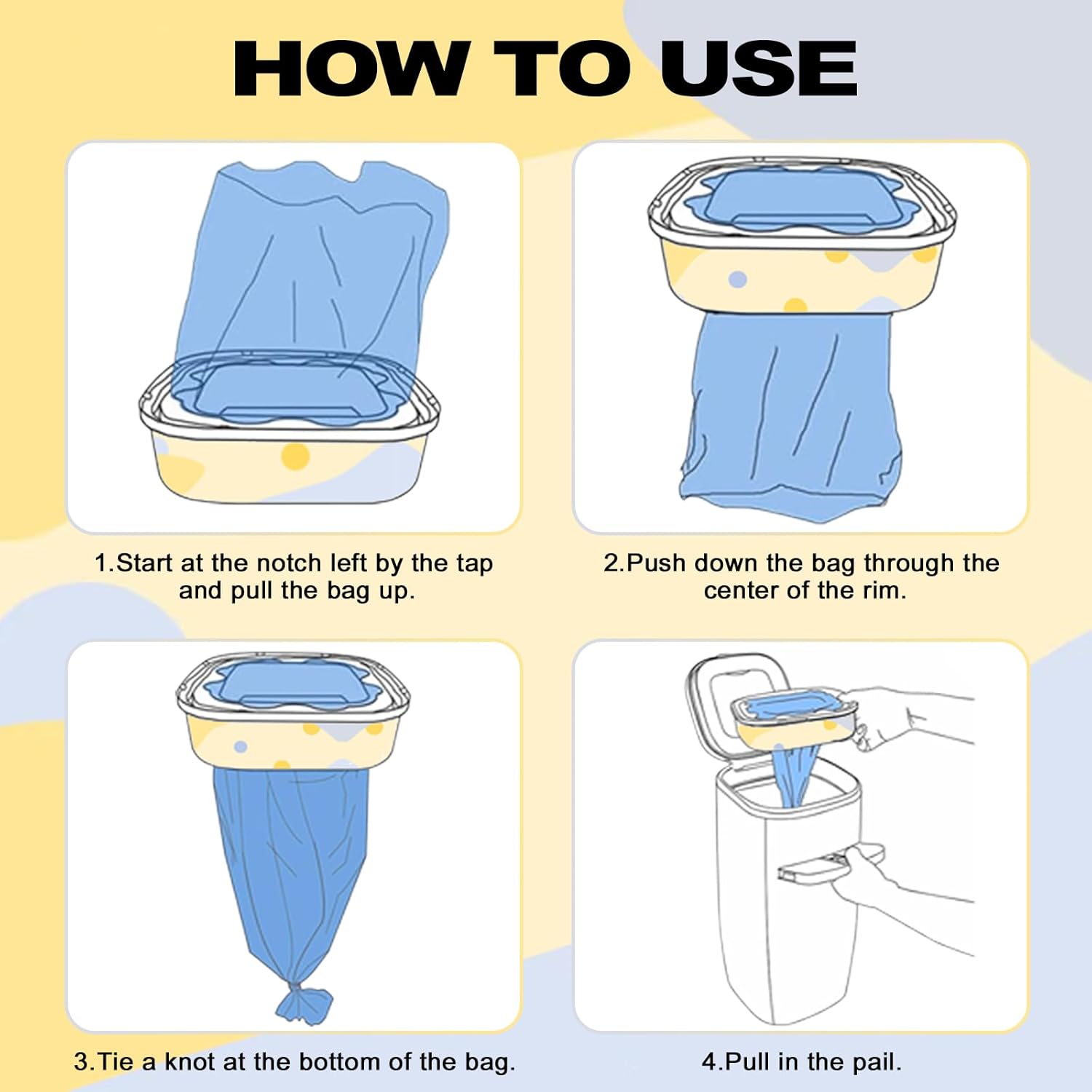 HOW TO USE

1.Start at the notch left by the tap and pull the bag up.

2.Push down the bag through the center of the rim.

3.Tie a knot at the bottom of the bag.

4.Pull in the pail.