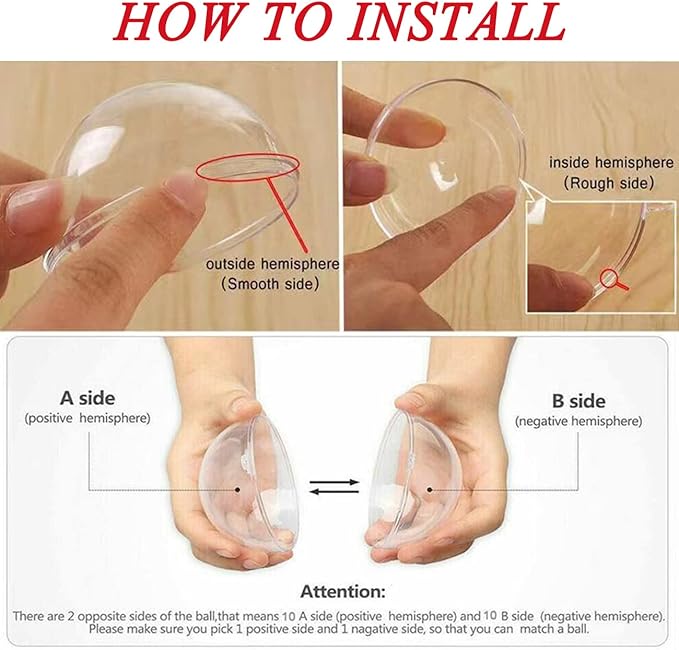 HOW TO INSTALL

outside hemisphere
(Smooth side)

inside hemisphere
(Rough side)

A side
(positive hemisphere)

B side
(negative hemisphere)

Attention:
There are 2 opposite sides of the ball,that means 10 A side (positive hemisphere) and 10 B side (negative hemisphere). Please make sure you pick 1 positive side and 1 nagative side, so that you can match a ball.