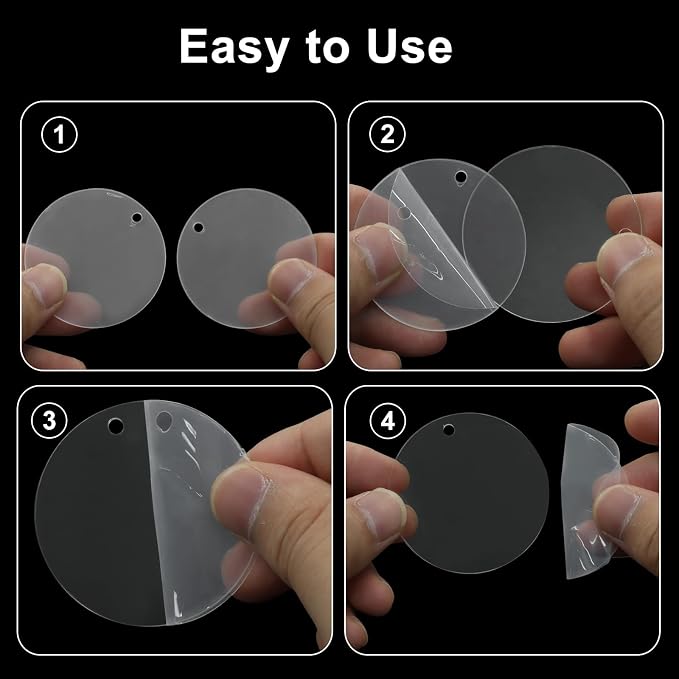 Easy to Use

1

2

3

4