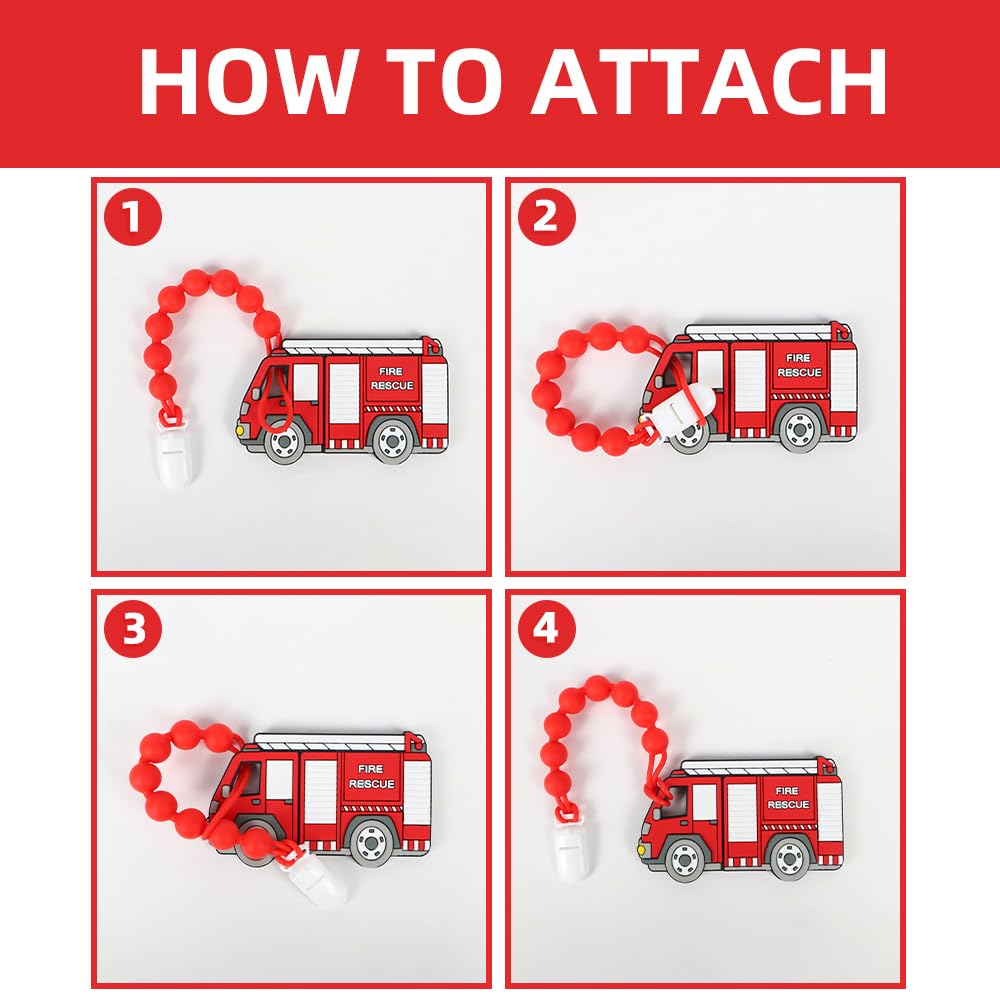 HOW TO ATTACH

1

FIRE RESCUE

2

FIRE RESCUE

3

FIRE RESCUE

4

FIRE RESCUE