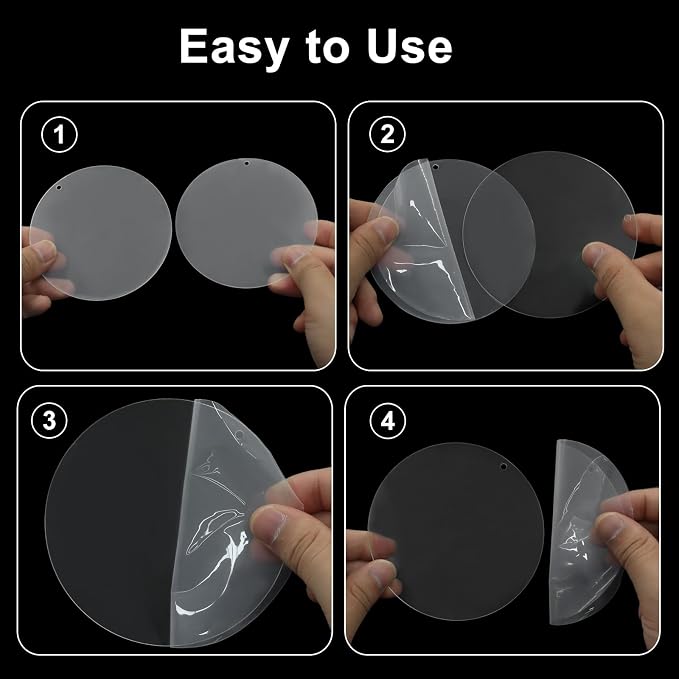 Easy to Use

1

2

3

4