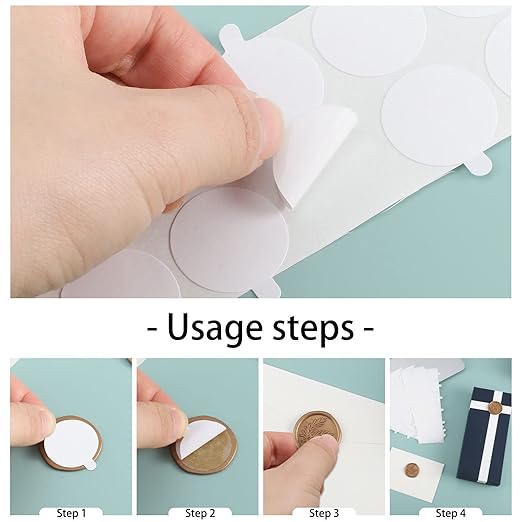 - Usage steps -

Step 1

Step 2

Step 3

Step 4