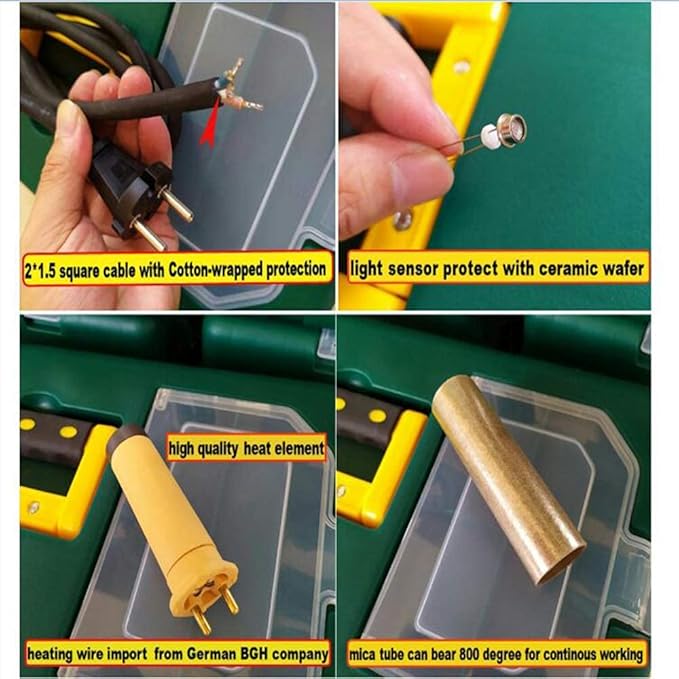 2*1.5 square cable with Cotton-wrapped protection

light sensor protect with ceramic wafer

high quality heat element

heating wire import from German BGH company

mica tube can bear 800 degree for continous working